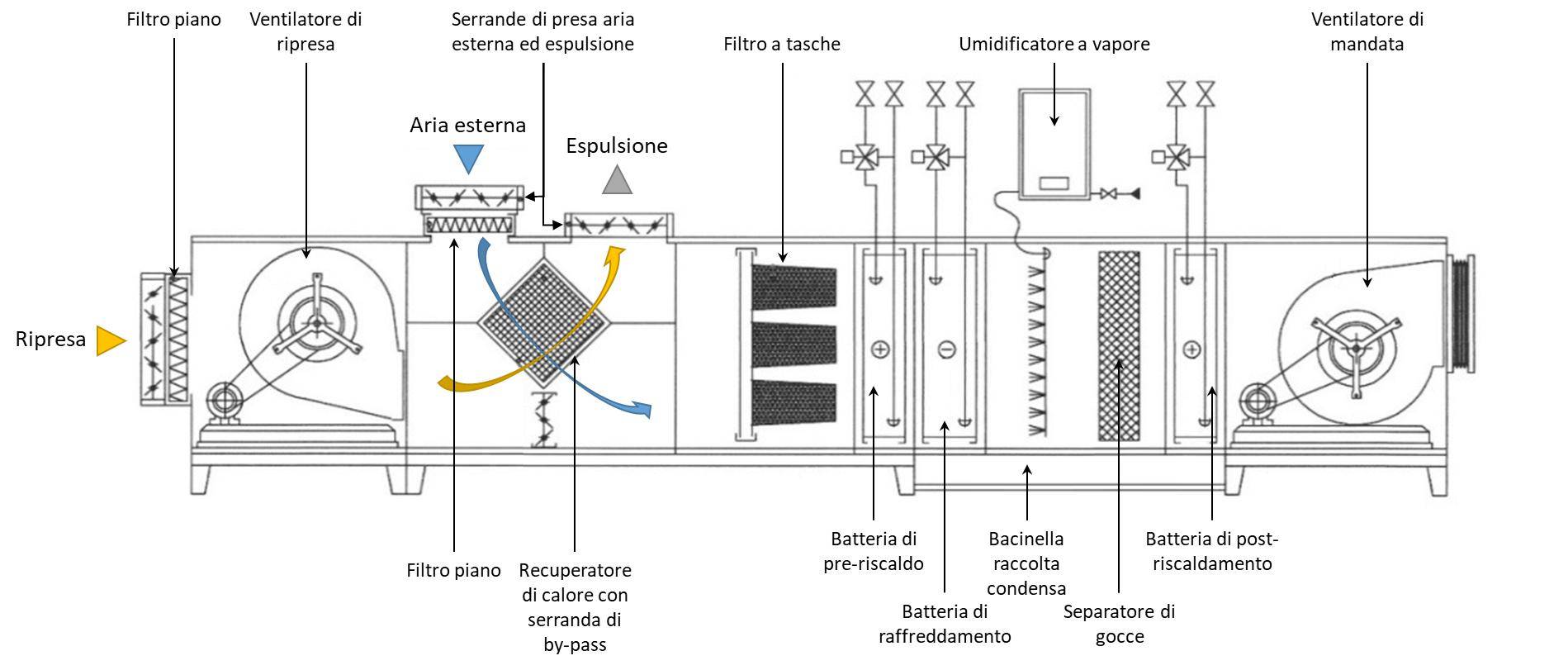 Filtro piano

Ventilatore di ripresa

Serrande di presa aria esterna ed espulsione

Filtro a tasche

Umidificatore a vapore

Ventilatore di mandata

Aria esterna

Espulsione

Ripresa

Filtro piano

Recuperatore di calore con serranda di by-pass

Batteria di pre-riscaldo

Batteria di raffreddamento

Bacinella raccolta condensa

Separatore di gocce

Batteria di post-riscaldamento